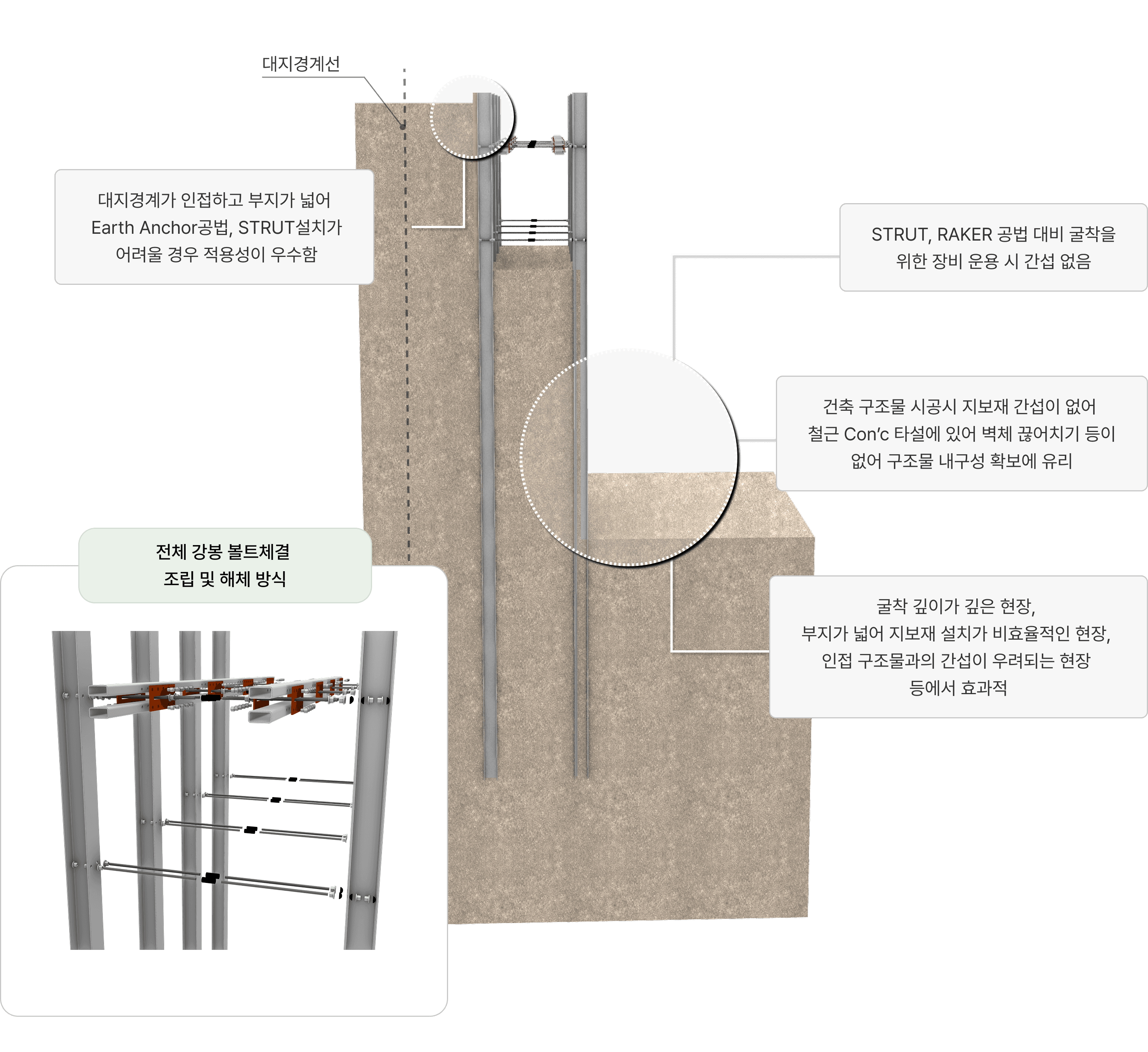 대지경계선

대지경계가 인접하고 부지가 넓어
Earth Anchor공법, STRUT설치가
어려울 경우 적용성이 우수함

STRUT, RAKER 공법 대비 굴착을
위한 장비 운용 시 간섭 없음

건축 구조물 시공시 지보재 간섭이 없어
철근 Con'c 타설에 있어 벽체 끊어치기 등이
없어 구조물 내구성 확보에 유리

전체 강봉 볼트체결
조립 및 해체 방식

굴착 깊이가 깊은 현장,
부지가 넓어 지보재 설치가 비효율적인 현장,
인접 구조물과의 간섭이 우려되는 현장
등에서 효과적